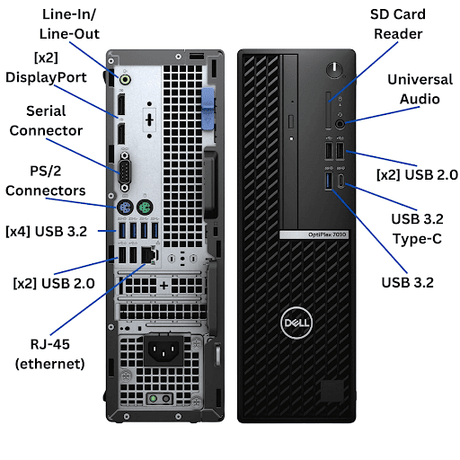 Line-In/ Line-Out

[x2] DisplayPort

Serial Connector

PS/2 Connectors

[x4] USB 3.2

[x2] USB 2.0

RJ-45 (ethernet)

SD Card Reader

Universal Audio

[x2] USB 2.0

USB 3.2 Type-C

USB 3.2

OptiPlex 7090

DELL