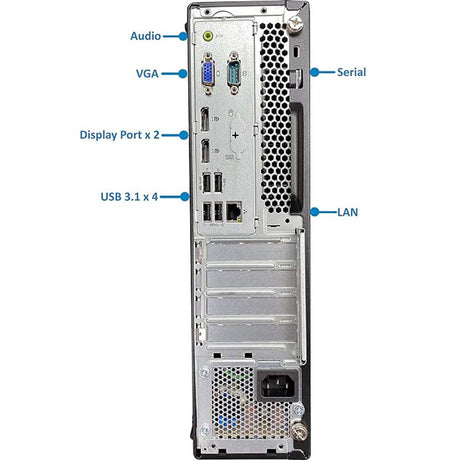 Audio

VGA

Display Port x 2

USB 3.1 x 4

Serial

LAN