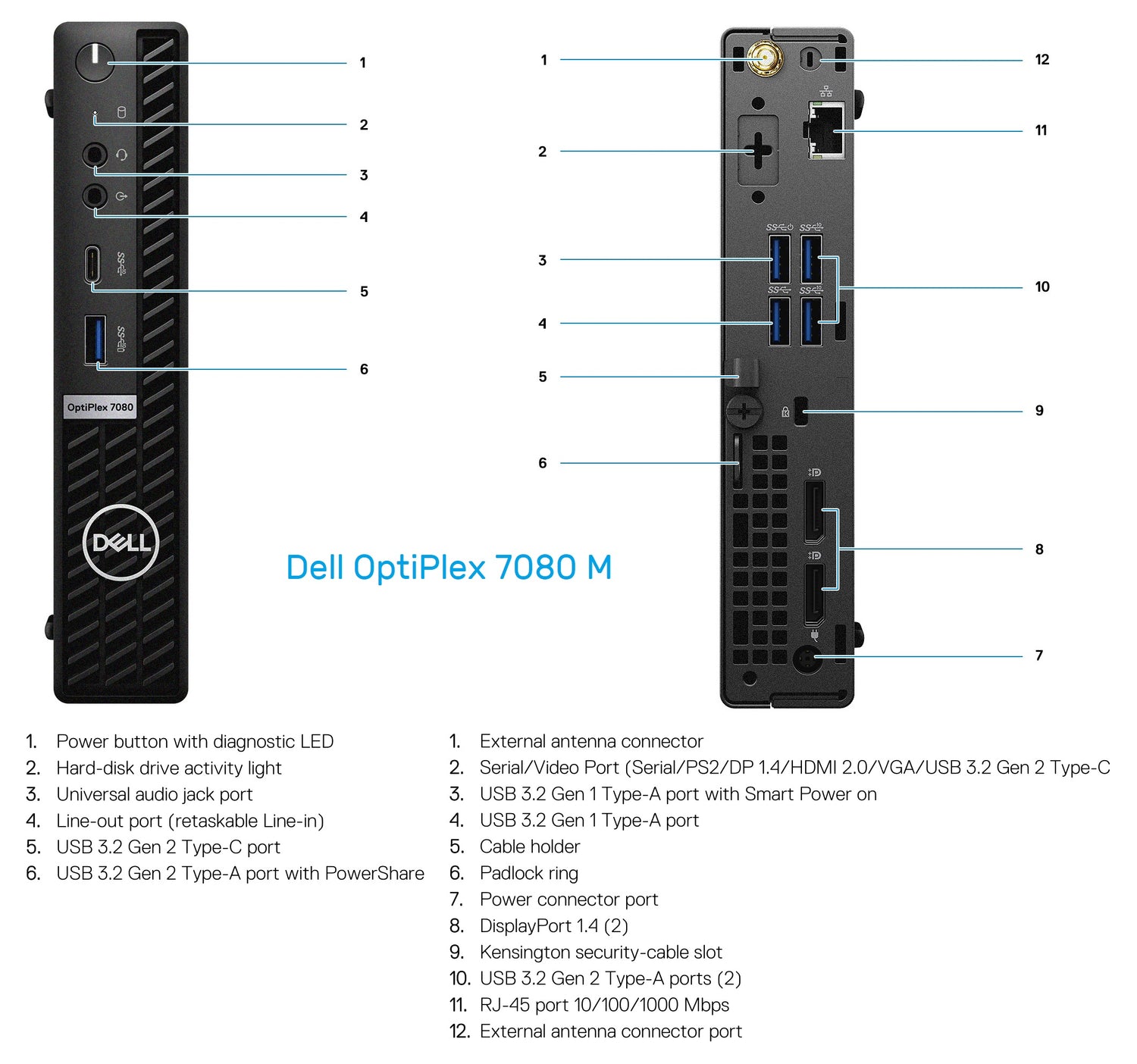 1
2
3
4
5
6

OptiPlex 7080

DELL

1
2
3
4
5
6

12
11
10
9
8
7

Dell OptiPlex 7080 M

1. Power button with diagnostic LED
2. Hard-disk drive activity light
3. Universal audio jack port
4. Line-out port (retaskable Line-in)
5. USB 3.2 Gen 2 Type-C port
6. USB 3.2 Gen 2 Type-A port with PowerShare

1. External antenna connector
2. Serial/Video Port (Serial/PS2/DP 1.4/HDMI 2.0/VGA/USB 3.2 Gen 2 Type-C
3. USB 3.2 Gen 1 Type-A port with Smart Power on
4. USB 3.2 Gen 1 Type-A port
5. Cable holder
6. Padlock ring
7. Power connector port
8. DisplayPort 1.4 (2)
9. Kensington security-cable slot
10. USB 3.2 Gen 2 Type-A ports (2)
11. RJ-45 port 10/100/1000 Mbps
12. External antenna connector port