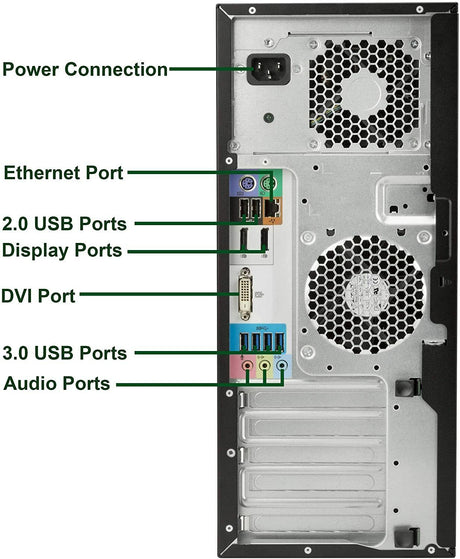 Power Connection

Ethernet Port

2.0 USB Ports

Display Ports

DVI Port

3.0 USB Ports

Audio Ports